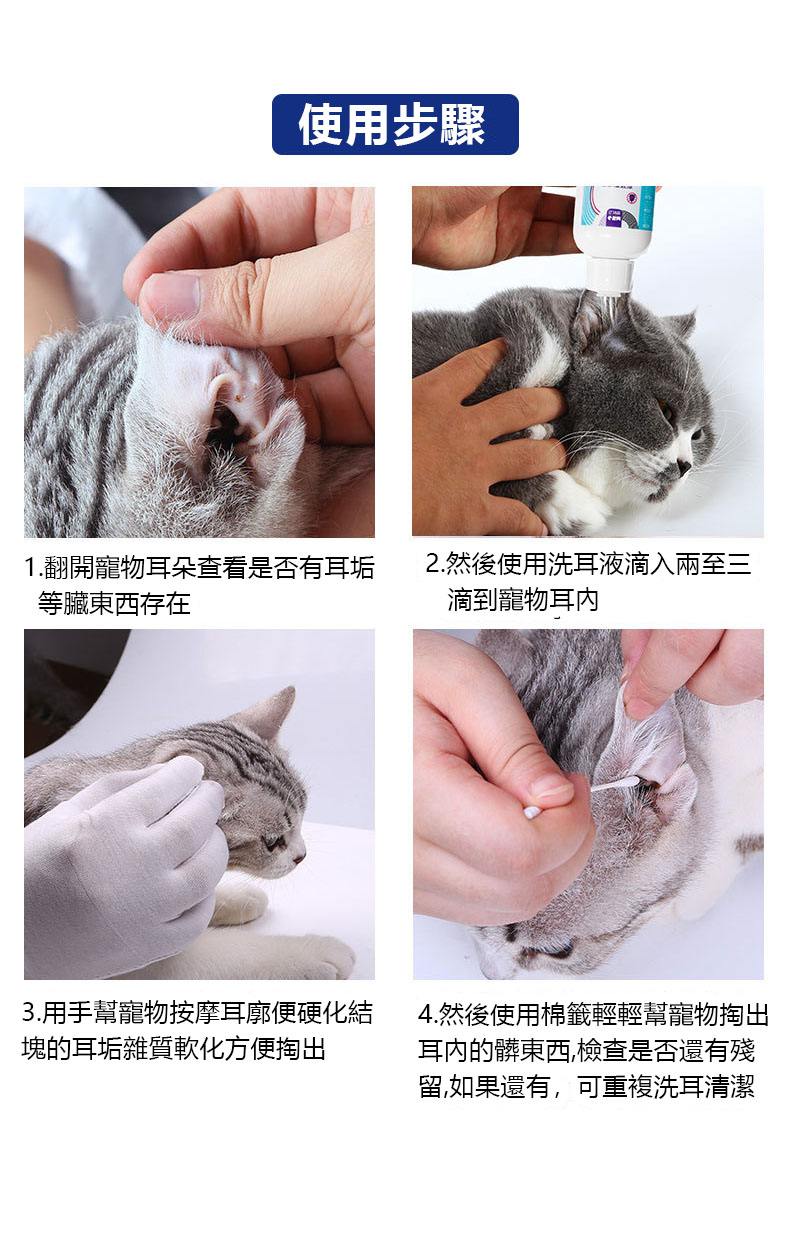 使用步驟

1.翻開寵物耳朵查看是否有耳垢等臟東西存在

2.然後使用洗耳液滴入兩至三滴到寵物耳內

3.用手幫寵物按摩耳廓便硬化結塊的耳垢雜質軟化方便掏出

4.然後使用棉籤輕輕幫寵物掏出耳內的髒東西,檢查是否還有殘留,如果還有，可重複洗耳清潔